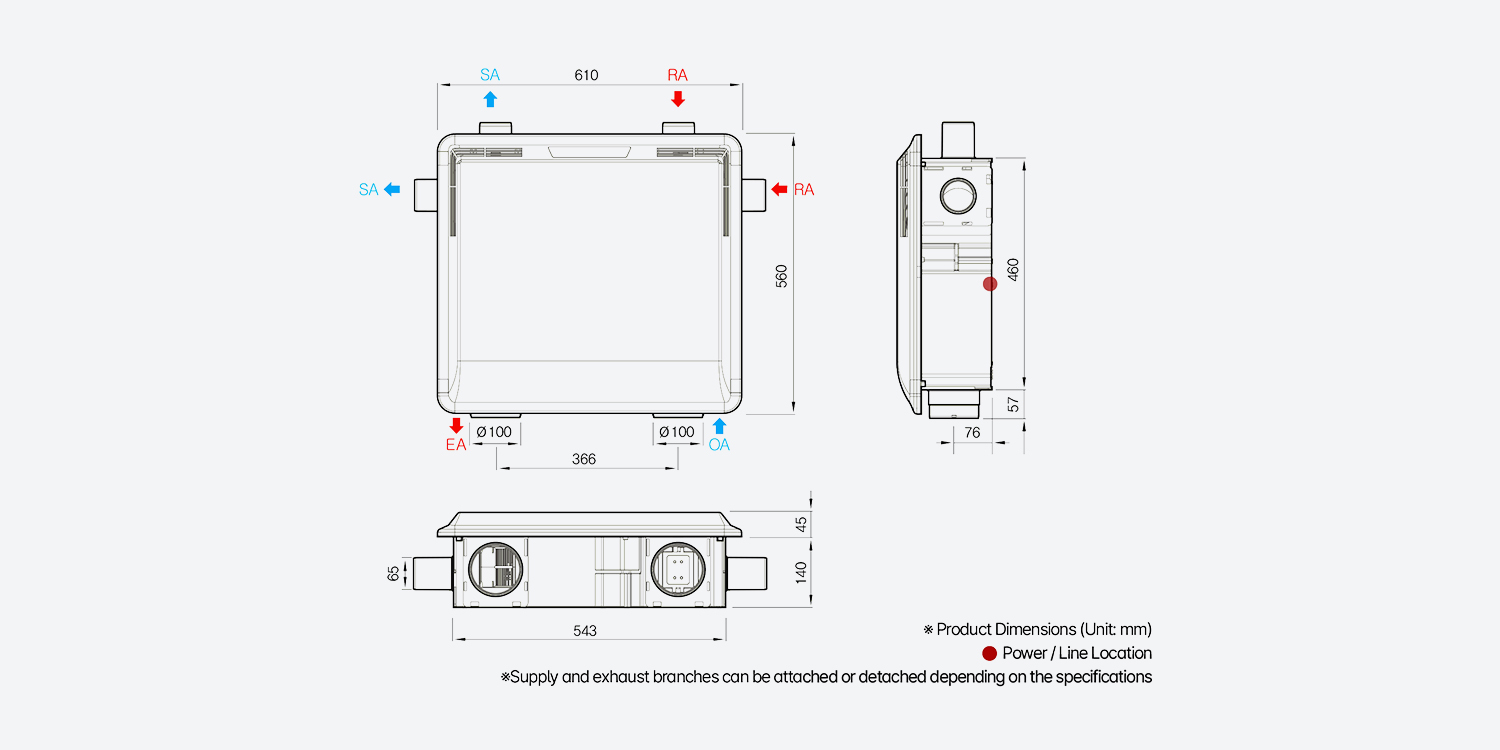 SA
610
RA

SA
RA

560

EA
Ø100
Ø100
OA
366

460
57
76

45
65
140
543

※ Product Dimensions (Unit: mm)
Power / Line Location
※Supply and exhaust branches can be attached or detached depending on the specifications